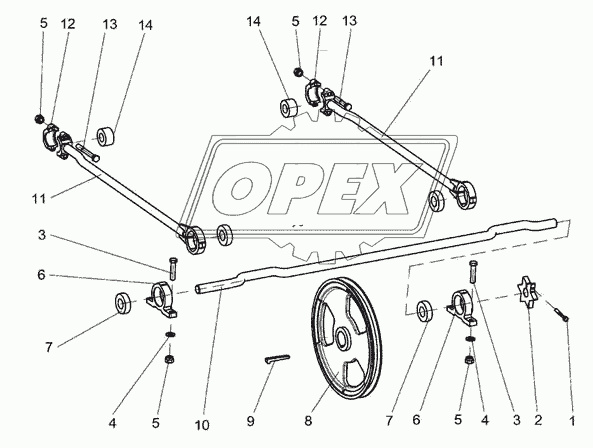 5
12
13
14
14
5
12
13
11
OPEX
11
3
6
7
4
5
10
9
8
7
6
5
4
3
2
1